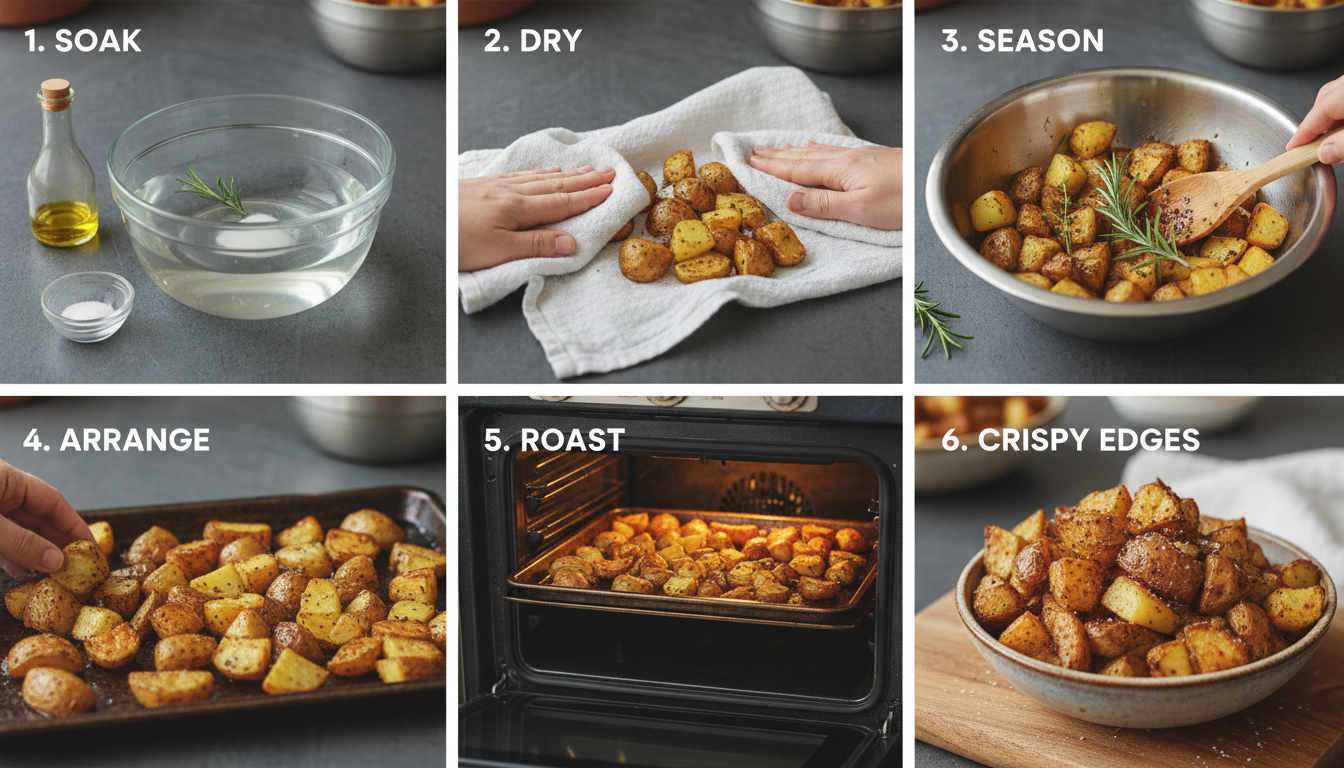 1. SOAK

2. DRY

3. SEASON

4. ARRANGE

5. ROAST

6. CRISPY EDGES